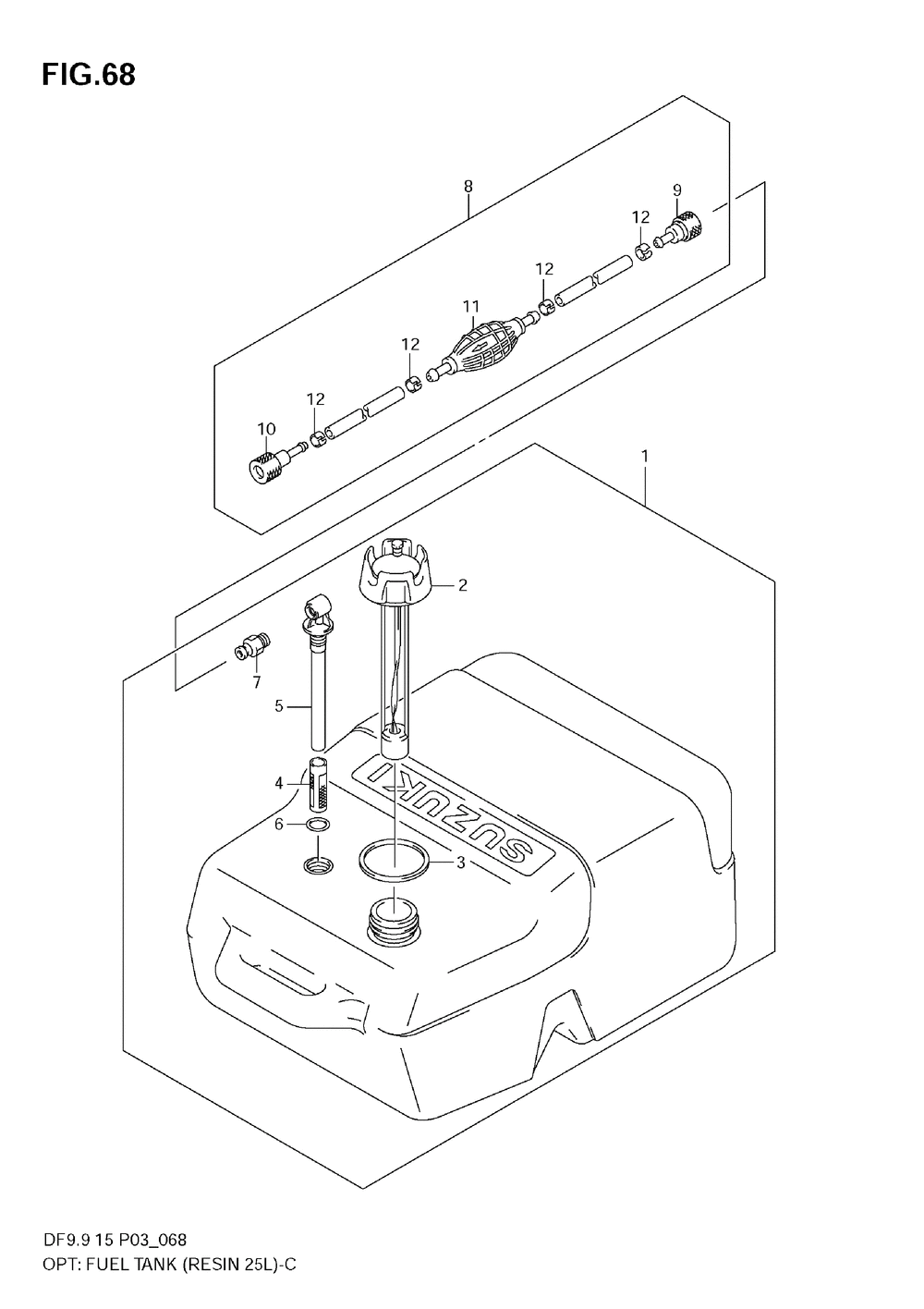 FIG.68

8
9
12
12
11
12
12
10
1
2
7
5
4
6
3
SUZUKI

DF9.9 15 P03_068
OPT: FUEL TANK (RESIN 25L)-C